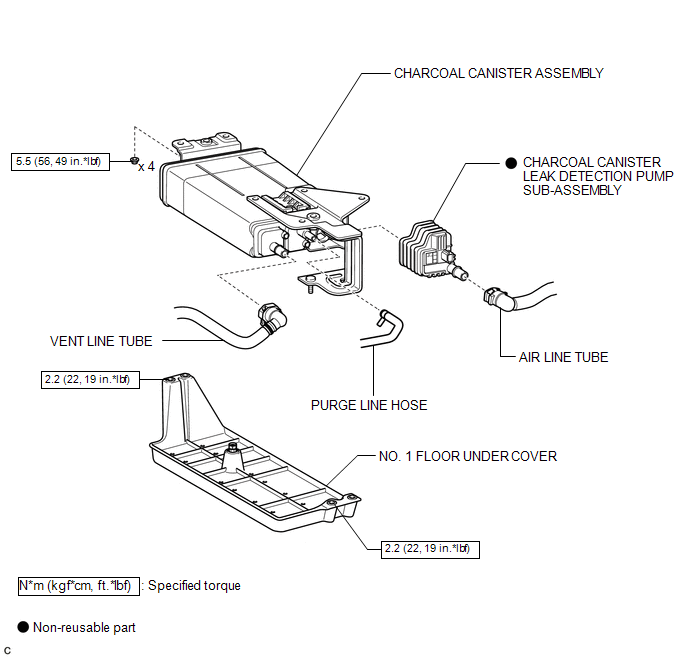 CHARCOAL CANISTER ASSEMBLY

5.5 (56, 49 in.*lbf)

x 4

● CHARCOAL CANISTER LEAK DETECTION PUMP SUB-ASSEMBLY

VENT LINE TUBE

AIR LINE TUBE

2.2 (22, 19 in.*lbf)

PURGE LINE HOSE

NO. 1 FLOOR UNDER COVER

2.2 (22, 19 in.*lbf)

N*m (kgf*cm, ft.*lbf) : Specified torque

● Non-reusable part

C