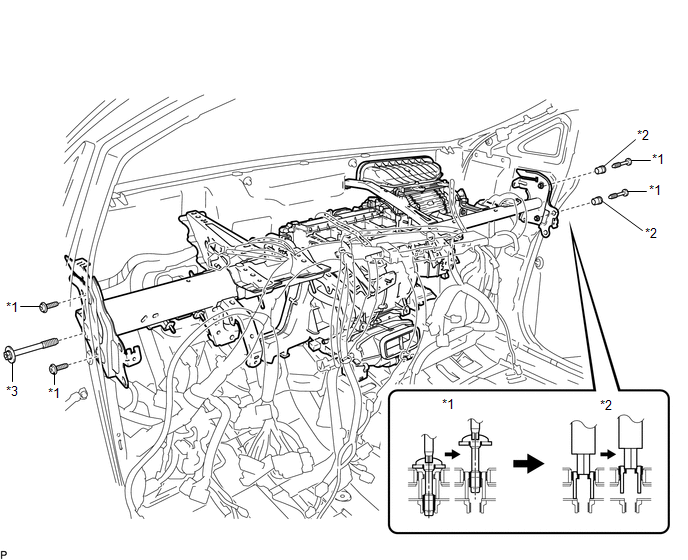 *2
*1
*1
*2
*1
*3
*1
*1
*2
P